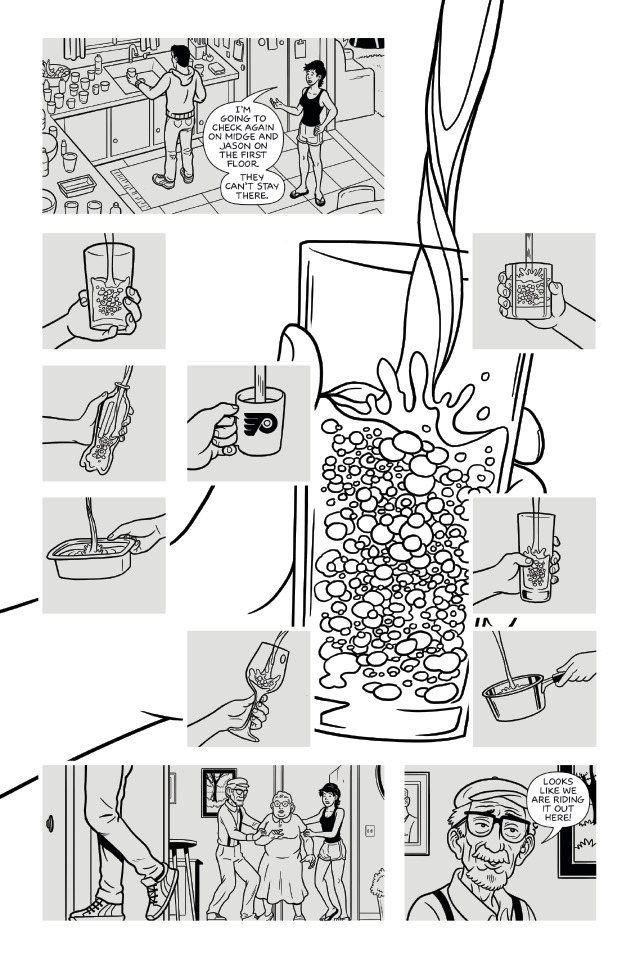 I'M GOING TO CHECK AGAIN ON MIDGE AND JASON ON THE FIRST FLOOR.

THEY CAN'T STAY THERE.

LOOKS LIKE WE ARE RIDING IT OUT HERE!